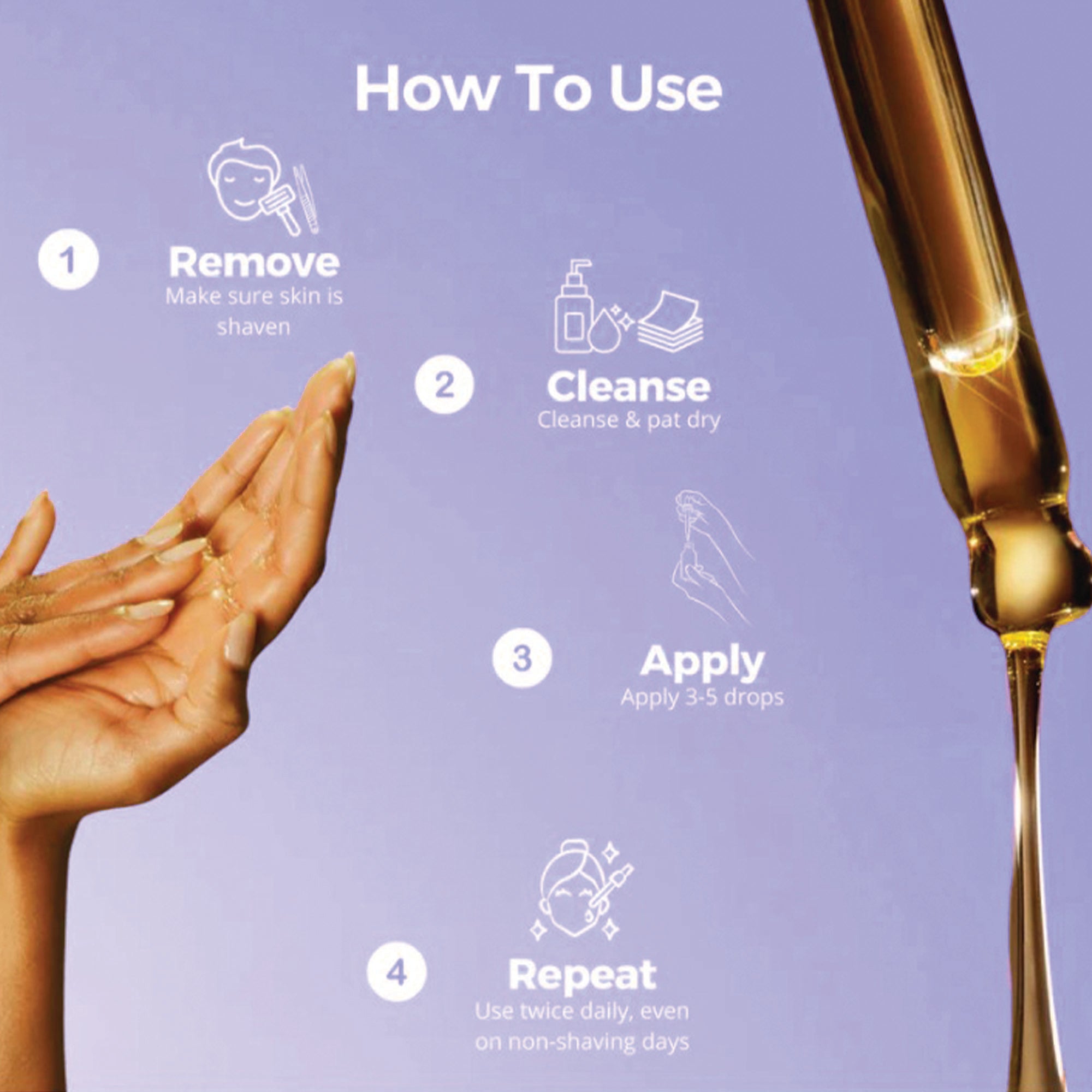 How To Use

1

Remove
Make sure skin is shaven

2

Cleanse
Cleanse & pat dry

3

Apply
Apply 3-5 drops

4

Repeat
Use twice daily, even on non-shaving days